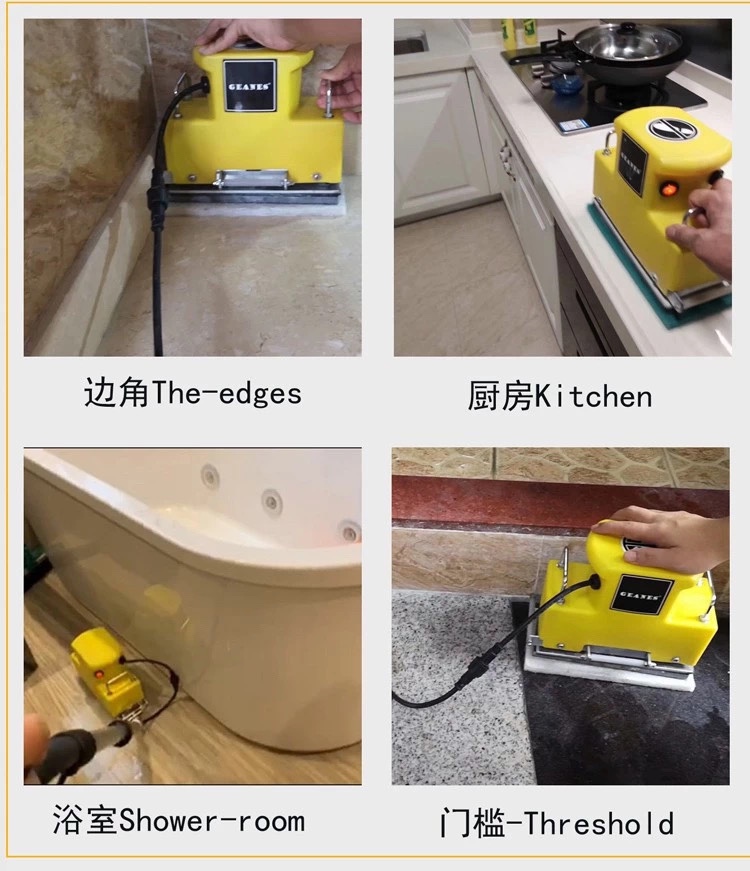 GEANES

边角The-edges

厨房Kitchen

浴室Shower-room

GEANES

门槛-Threshold